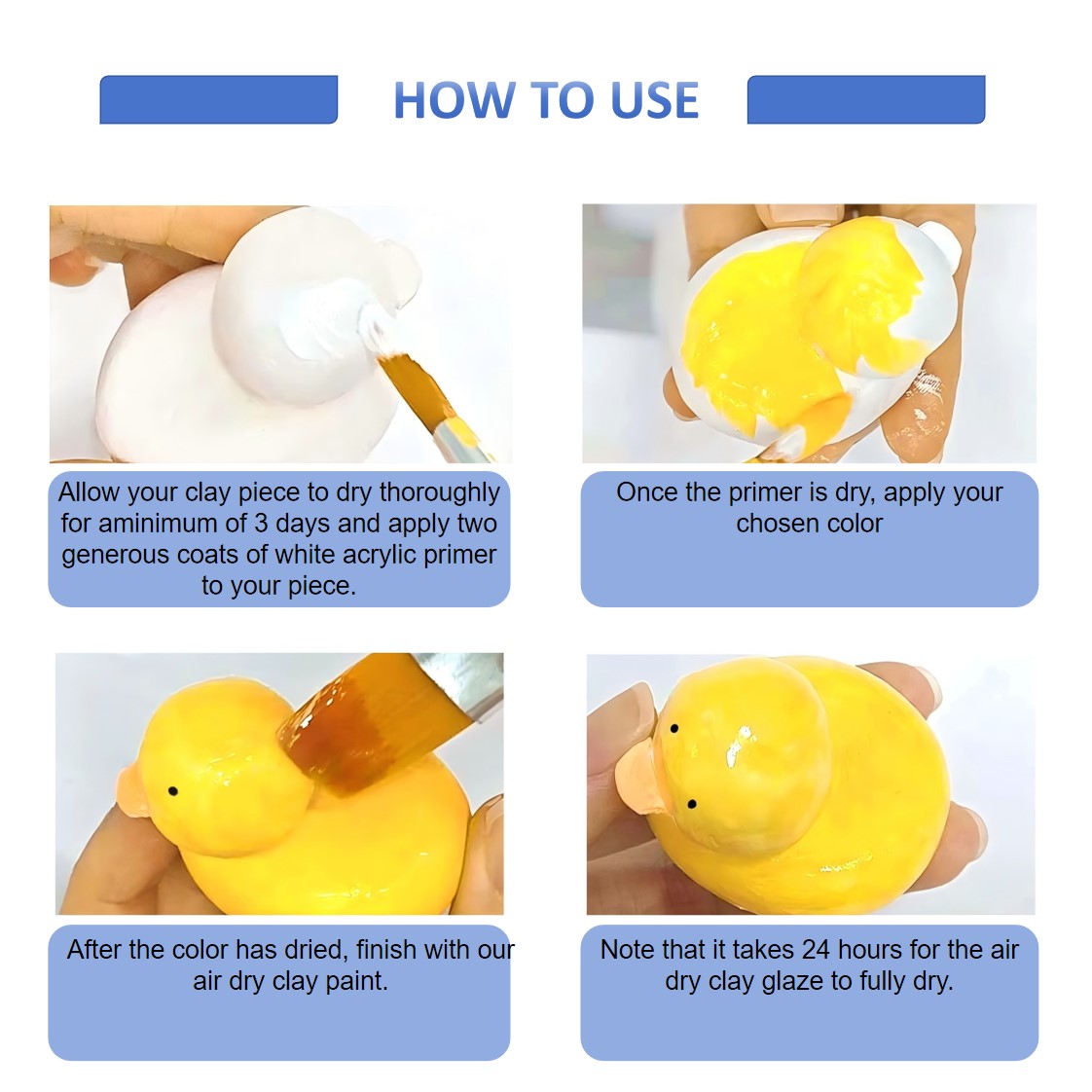 HOW TO USE

Allow your clay piece to dry thoroughly for aminimum of 3 days and apply two generous coats of white acrylic primer to your piece.

Once the primer is dry, apply your chosen color

After the color has dried, finish with our air dry clay paint.

Note that it takes 24 hours for the air dry clay glaze to fully dry.